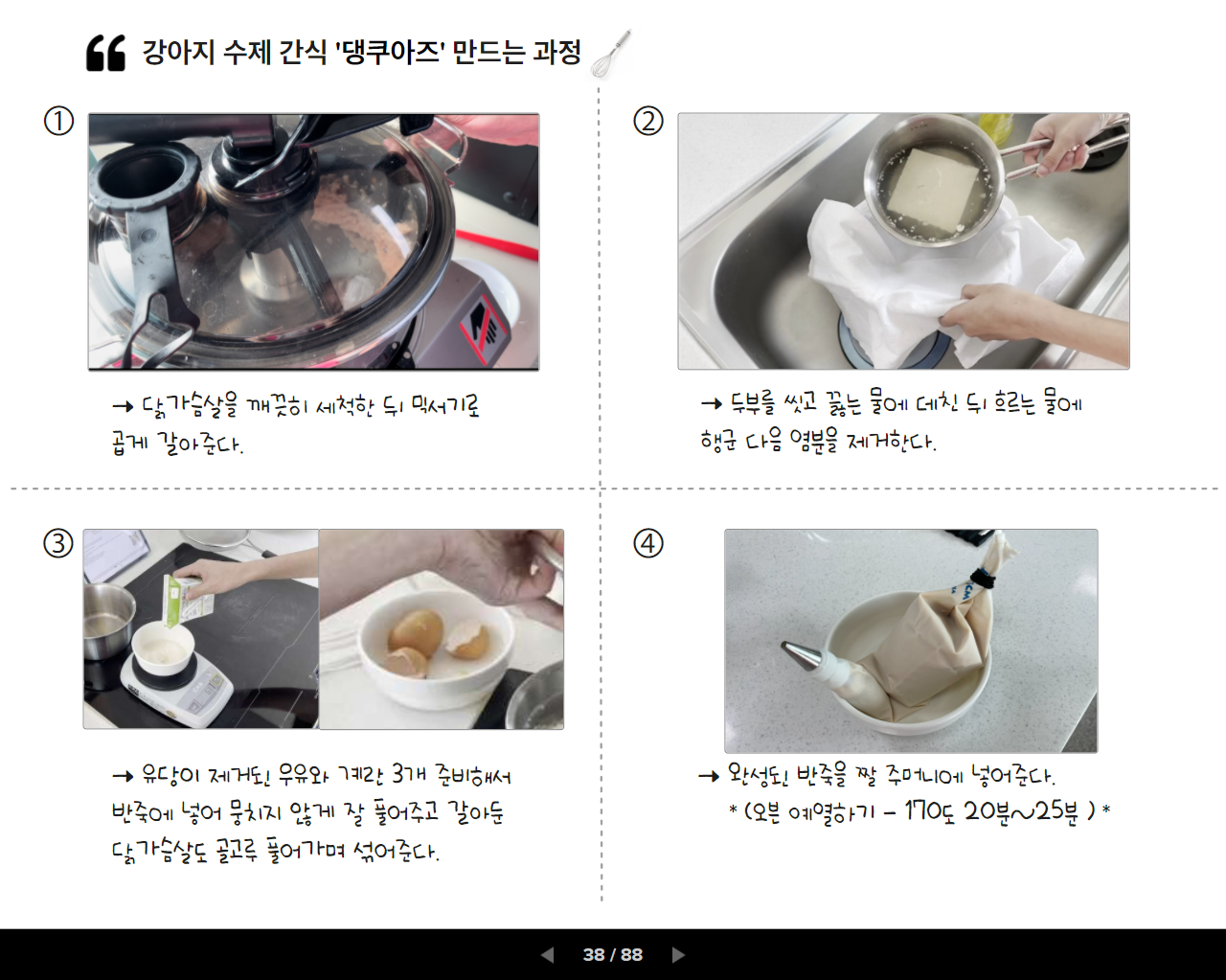 강아지 수제 간식 '댕쿠아즈' 만드는 과정

①

→ 닭가슴살을 깨끗이 세척한 뒤 믹서기로 곱게 갈아준다.

②

→ 두부를 씻고 끓는 물에 데친 뒤 흐르는 물에 헹군 다음 염분을 제거한다.

③

→ 유당이 제거된 우유와 계란 3개 준비해서 반죽에 넣어 뭉치지 않게 잘 풀어주고 갈아둔 닭가슴살도 골고루 풀어가며 섞어준다.

④

→ 완성된 반죽을 짤 주머니에 넣어준다.
* (오븐 예열하기 – 170도 20분~25분 ) *

38 / 88